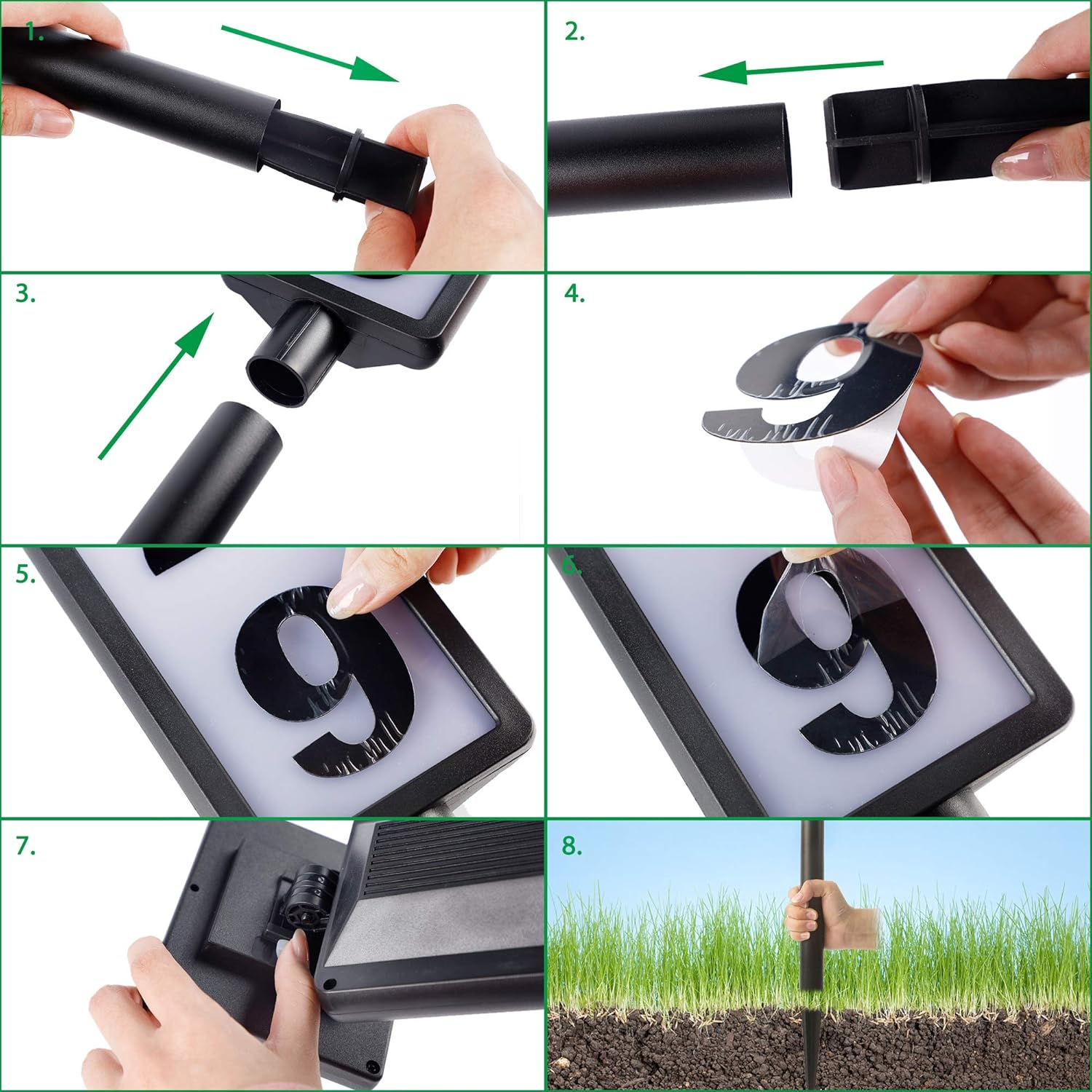 1.

2.

3.

4.

9

5.

9

6.

9

7.

8.